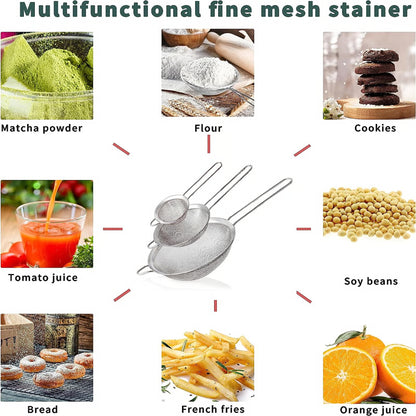 Multifunctional fine mesh stainer

Matcha powder

Flour

Cookies

Tomato juice

Soy beans

Bread

French fries

Orange juice